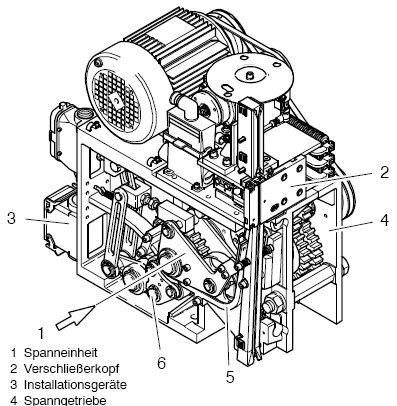 2

3

4

1

6

5

1 Spanneinheit
2 Verschließerkopf
3 Installationsgeräte
4 Spanngetriebe